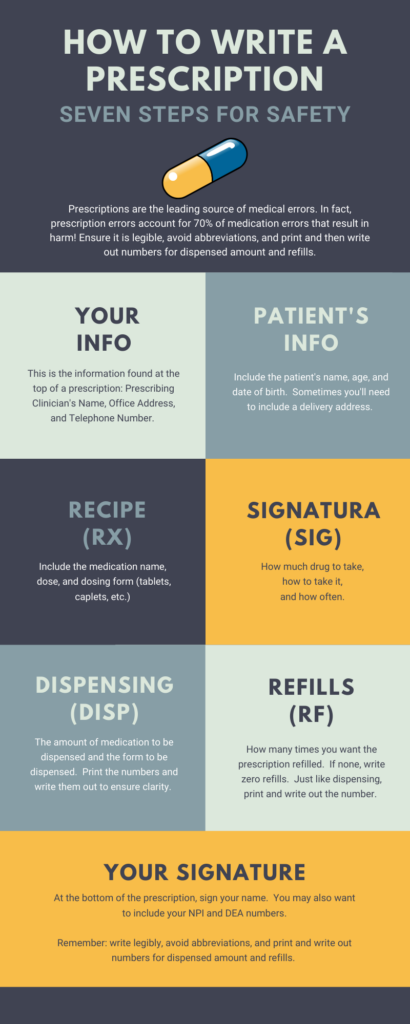 HOW TO WRITE A PRESCRIPTION

SEVEN STEPS FOR SAFETY

Prescriptions are the leading source of medical errors. In fact, prescription errors account for 70% of medication errors that result in harm! Ensure it is legible, avoid abbreviations, and print and then write out numbers for dispensed amount and refills.

YOUR INFO

This is the information found at the top of a prescription: Prescribing Clinician's Name, Office Address, and Telephone Number.

PATIENT'S INFO

Include the patient's name, age, and date of birth. Sometimes you'll need to include a delivery address.

RECIPE (RX)

Include the medication name, dose, and dosing form (tablets, caplets, etc.)

SIGNATURA (SIG)

How much drug to take, how to take it, and how often.

DISPENSING (DISP)

The amount of medication to be dispensed and the form to be dispensed. Print the numbers and write them out to ensure clarity.

REFILLS (RF)

How many times you want the prescription refilled. If none, write zero refills. Just like dispensing, print and write out the number.

YOUR SIGNATURE

At the bottom of the prescription, sign your name. You may also want to include your NPI and DEA numbers.

Remember: write legibly, avoid abbreviations, and print and write out numbers for dispensed amount and refills.